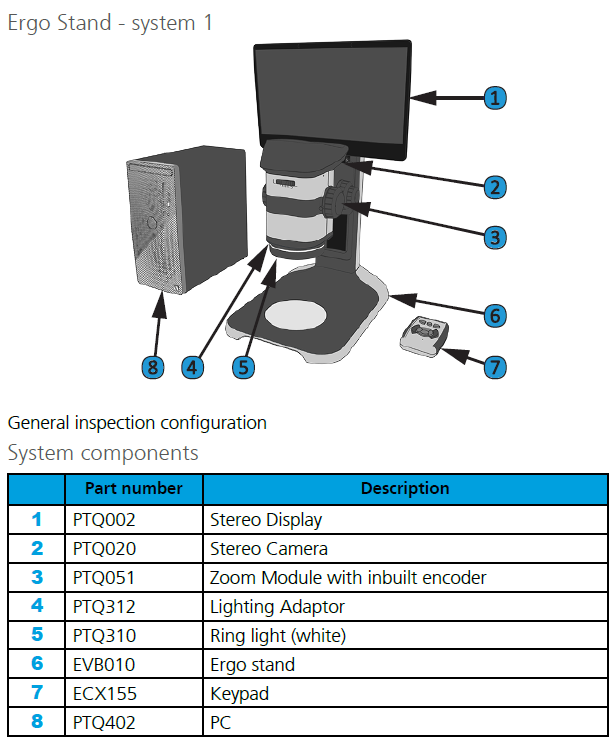 Ergo Stand - system 1

1
2
3
6
7
8
4
5

General inspection configuration

System components

| | Part number | Description |
|---|---|---|
| 1 | PTQ002 | Stereo Display |
| 2 | PTQ020 | Stereo Camera |
| 3 | PTQ051 | Zoom Module with inbuilt encoder |
| 4 | PTQ312 | Lighting Adaptor |
| 5 | PTQ310 | Ring light (white) |
| 6 | EVB010 | Ergo stand |
| 7 | ECX155 | Keypad |
| 8 | PTQ402 | PC |